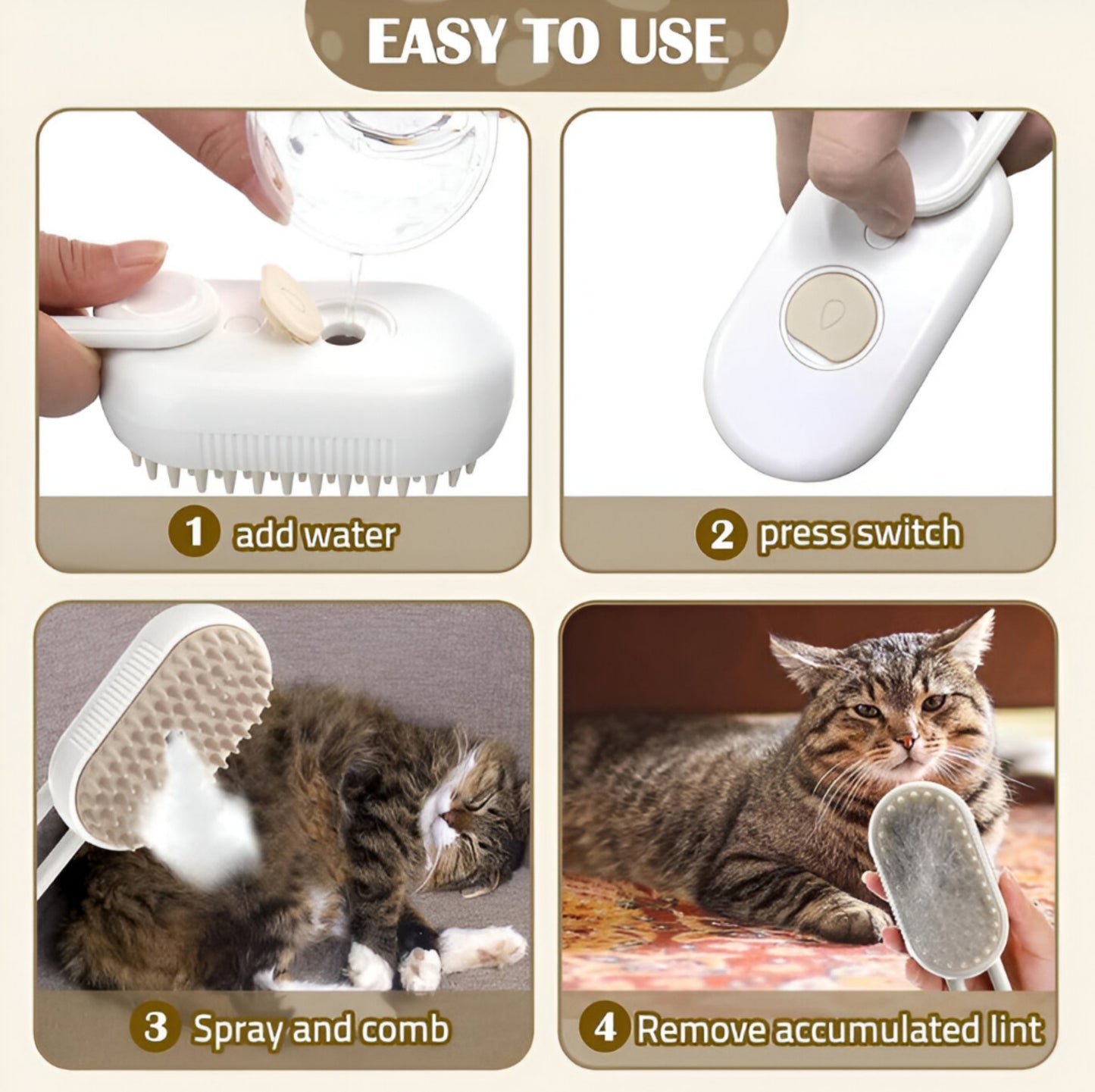 EASY TO USE

1 add water

2 press switch

3 Spray and comb

4 Remove accumulated lint